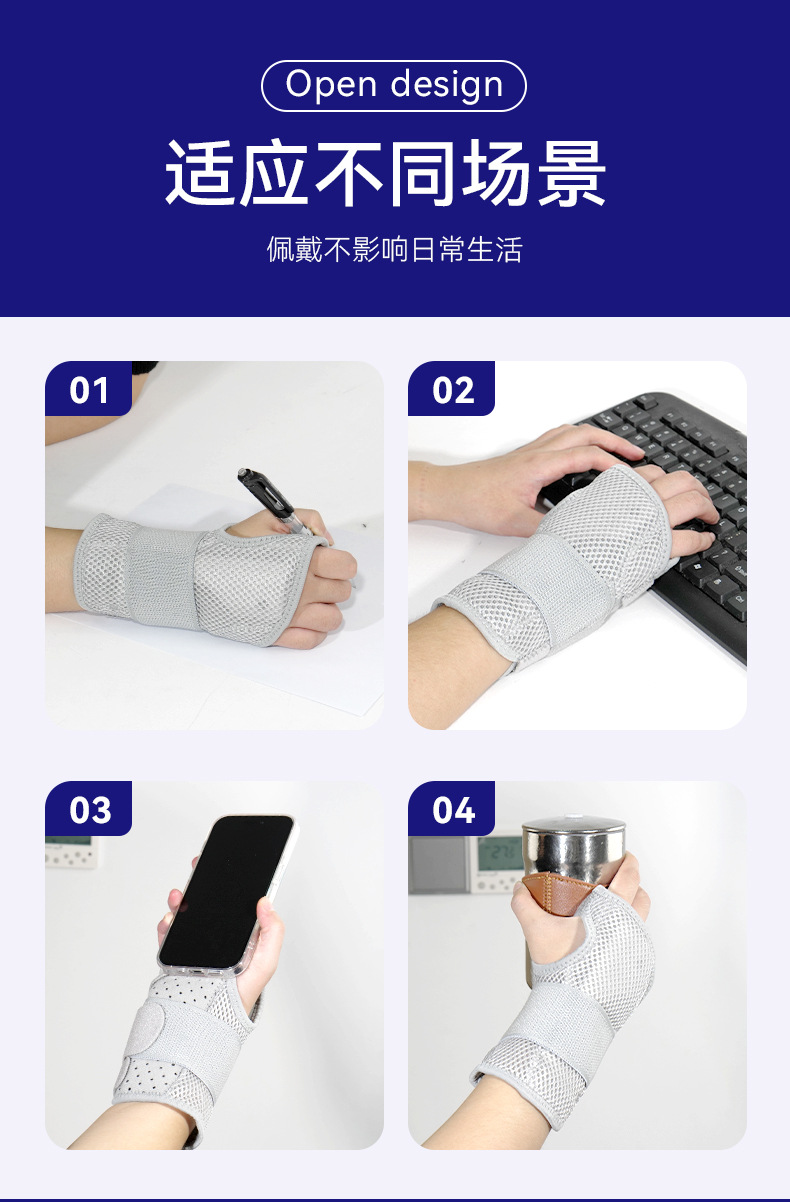 Open design

适应不同场景

佩戴不影响日常生活

01

02

03

04